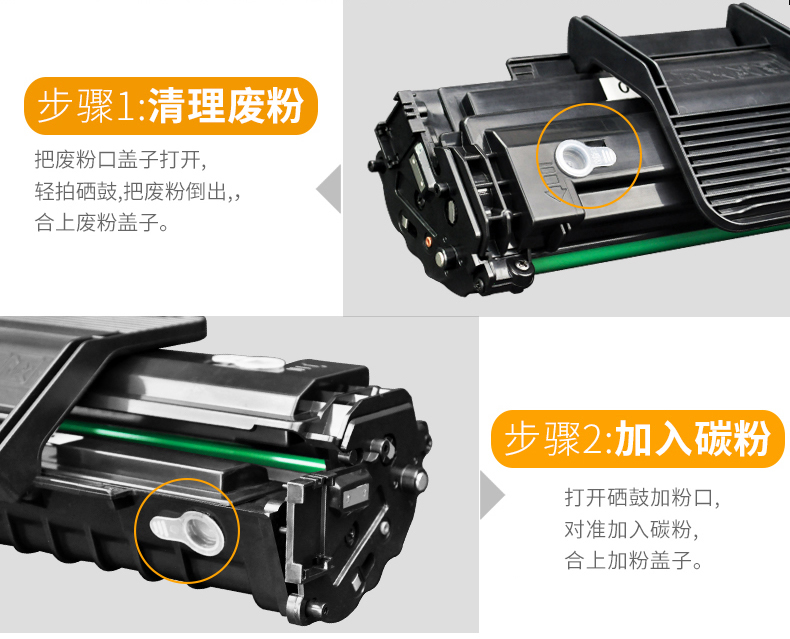 步骤1:清理废粉

把废粉口盖子打开,
轻拍硒鼓,把废粉倒出,,
合上废粉盖子。

步骤2:加入碳粉

打开硒鼓加粉口,
对准加入碳粉,
合上加粉盖子。