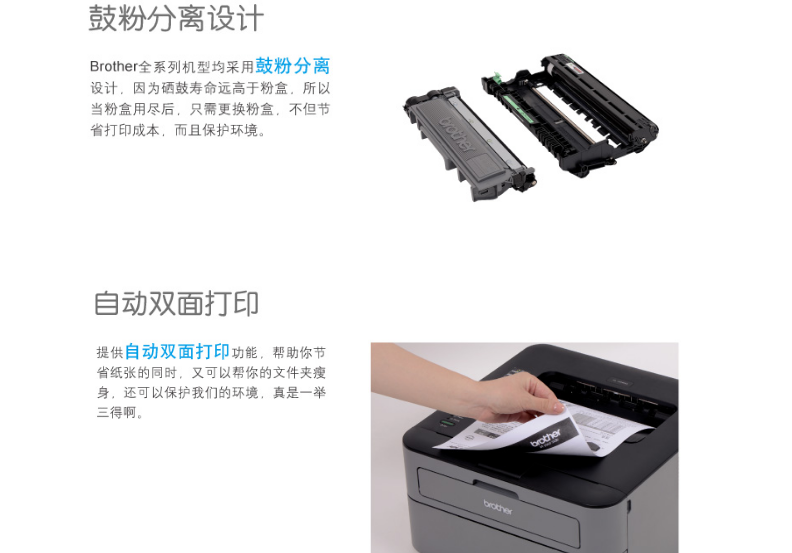 鼓粉分离设计

Brother全系列机型均采用鼓粉分离设计，因为硒鼓寿命远高于粉盒，所以当粉盒用尽后，只需更换粉盒，不但节省打印成本，而且保护环境。

brother

自动双面打印

提供自动双面打印功能，帮助你节省纸张的同时，又可以帮你的文件夹瘦身，还可以保护我们的环境，真是一举三得啊。

brother

brother