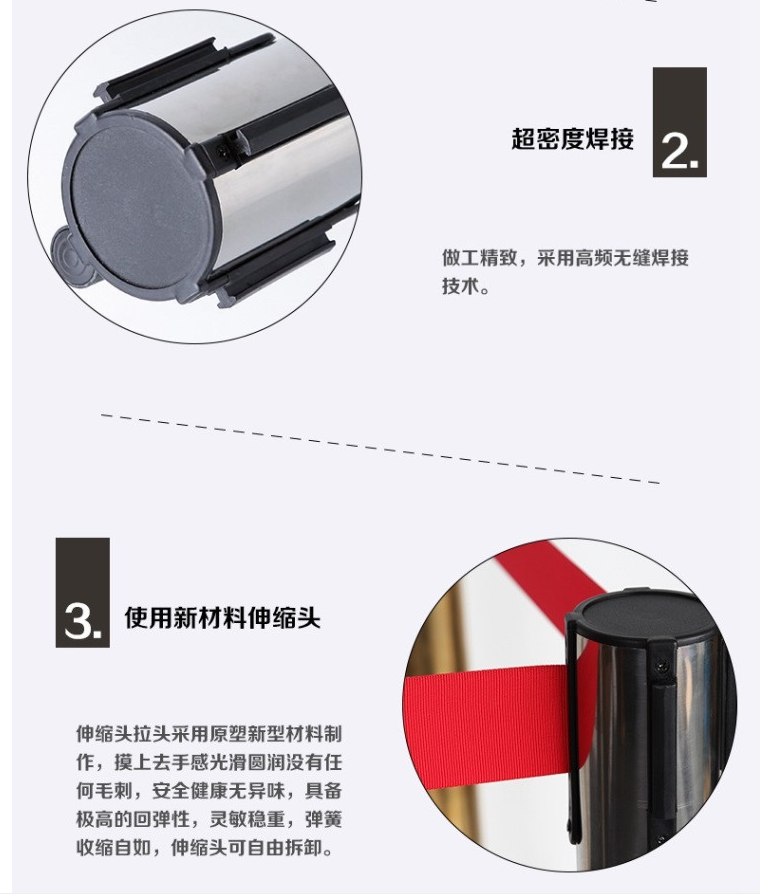 超密度焊接 2.

做工精致，采用高频无缝焊接技术。

3. 使用新材料伸缩头

伸缩头拉头采用原塑新型材料制作，摸上去手感光滑圆润没有任何毛刺，安全健康无异味，具备极高的回弹性，灵敏稳重，弹簧收缩自如，伸缩头可自由拆卸。