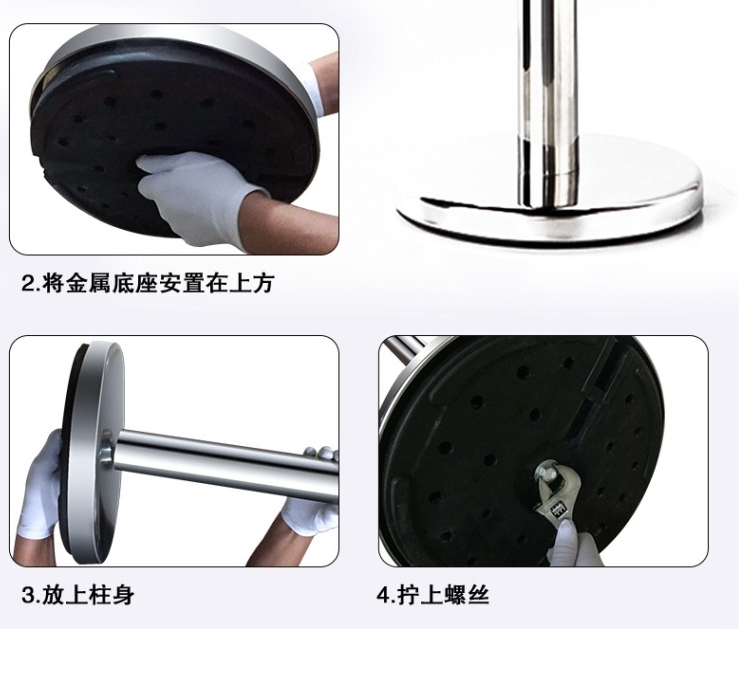 2.将金属底座安置在上方

3.放上柱身

4.拧上螺丝