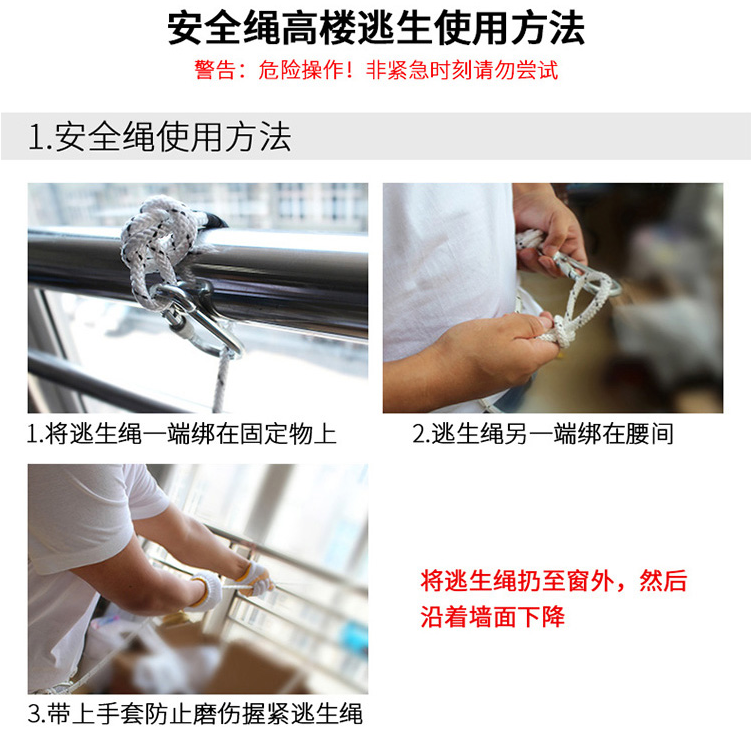 安全绳高楼逃生使用方法

警告：危险操作！非紧急时刻请勿尝试

1.安全绳使用方法

1.将逃生绳一端绑在固定物上

2.逃生绳另一端绑在腰间

3.带上手套防止磨伤握紧逃生绳

将逃生绳扔至窗外，然后沿着墙面下降